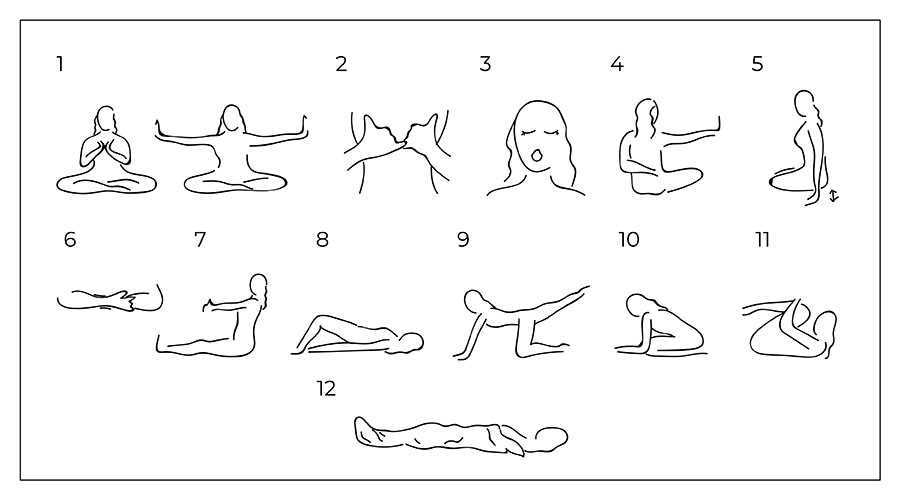 1
2
3
4
5
6
7
8
9
10
11
12